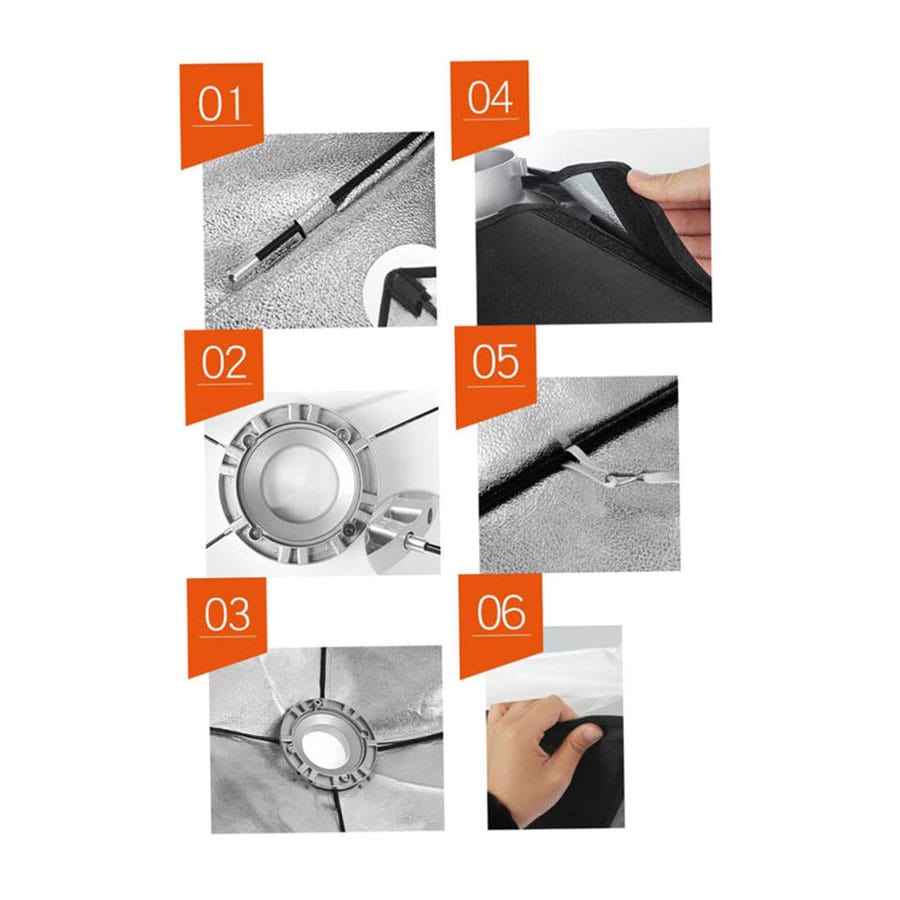 01

02

03

04

05

06