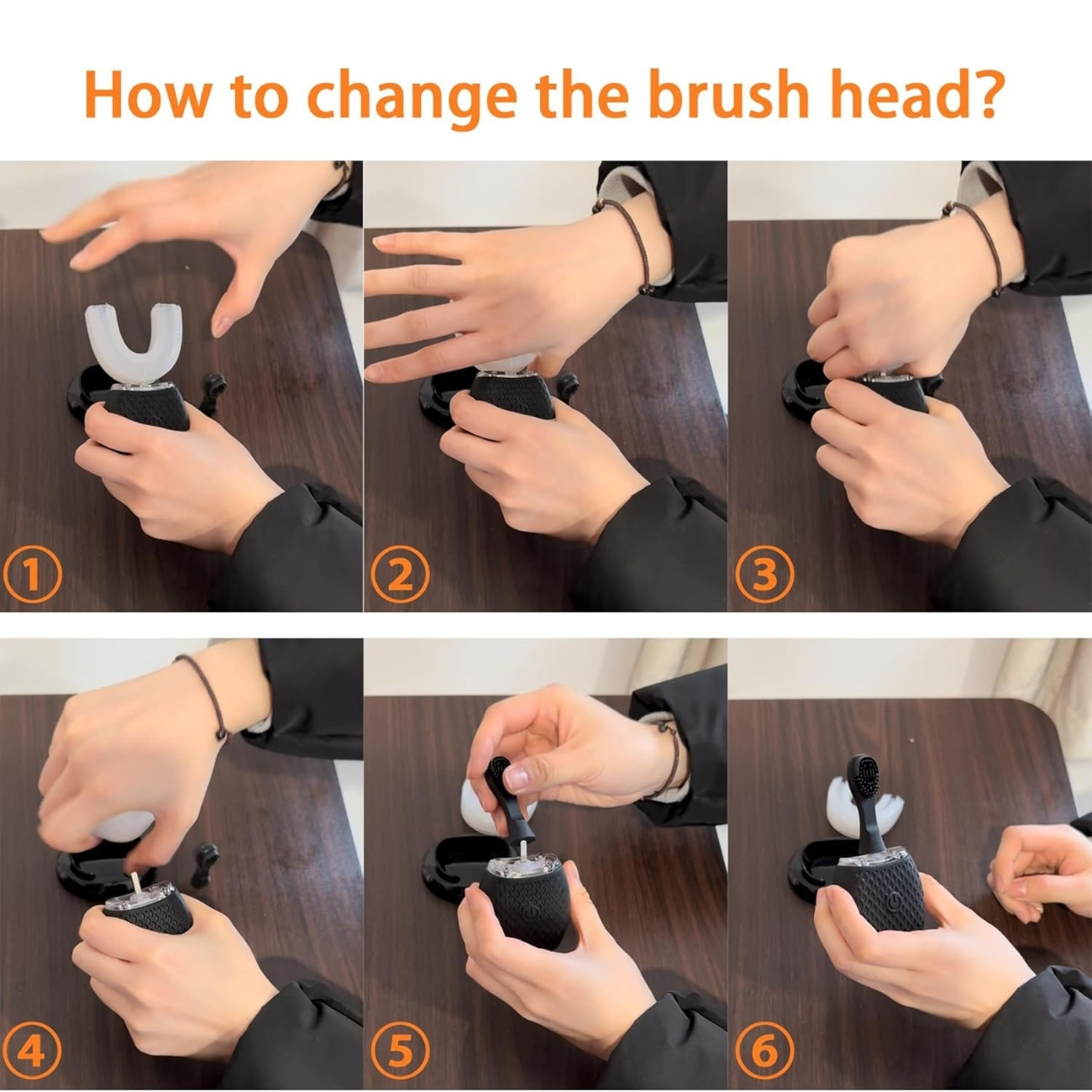 How to change the brush head?

①

②

③

④

⑤

⑥