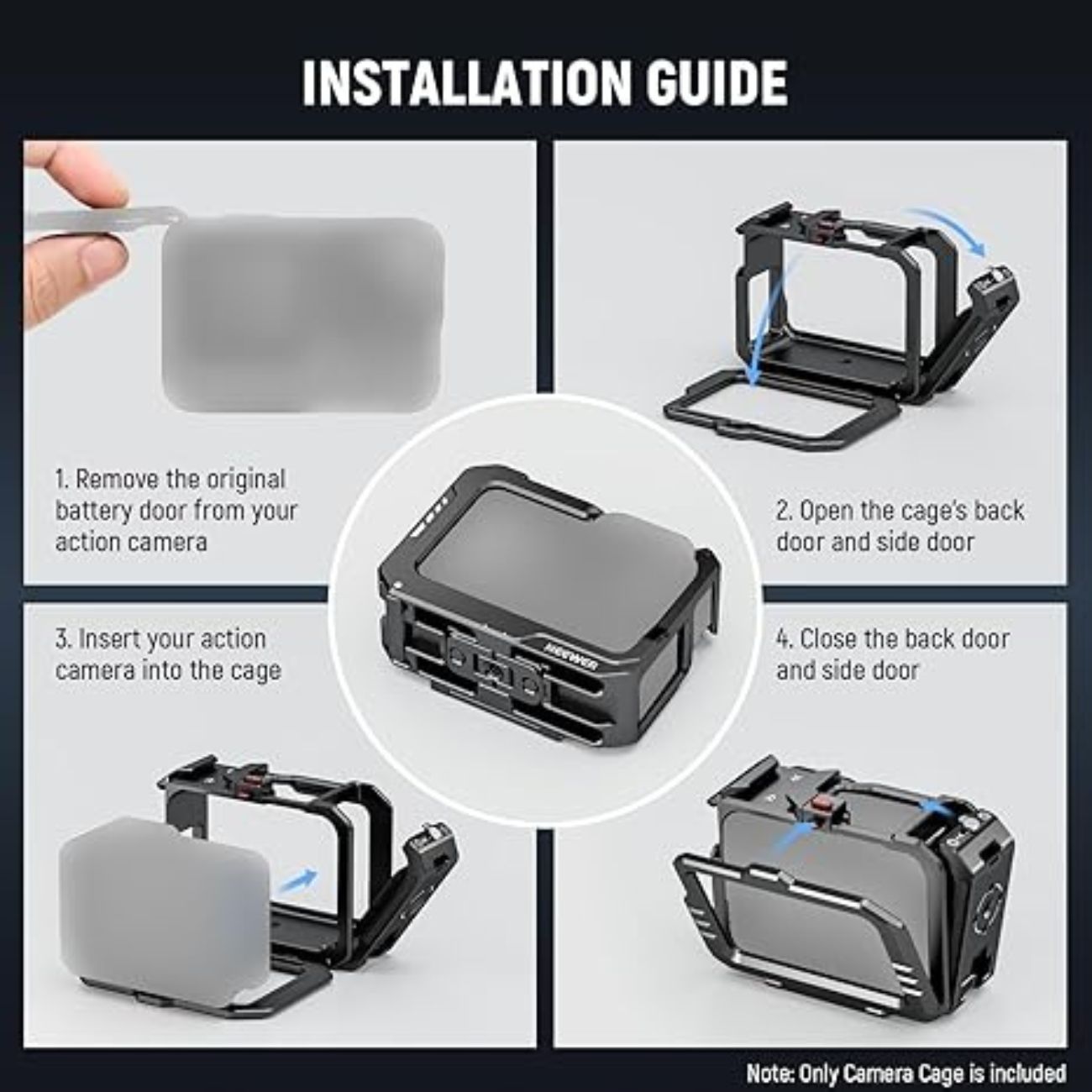 INSTALLATION GUIDE

1. Remove the original battery door from your action camera

2. Open the cage's back door and side door

NEEWER

3. Insert your action camera into the cage

4. Close the back door and side door

Note: Only Camera Cage is included